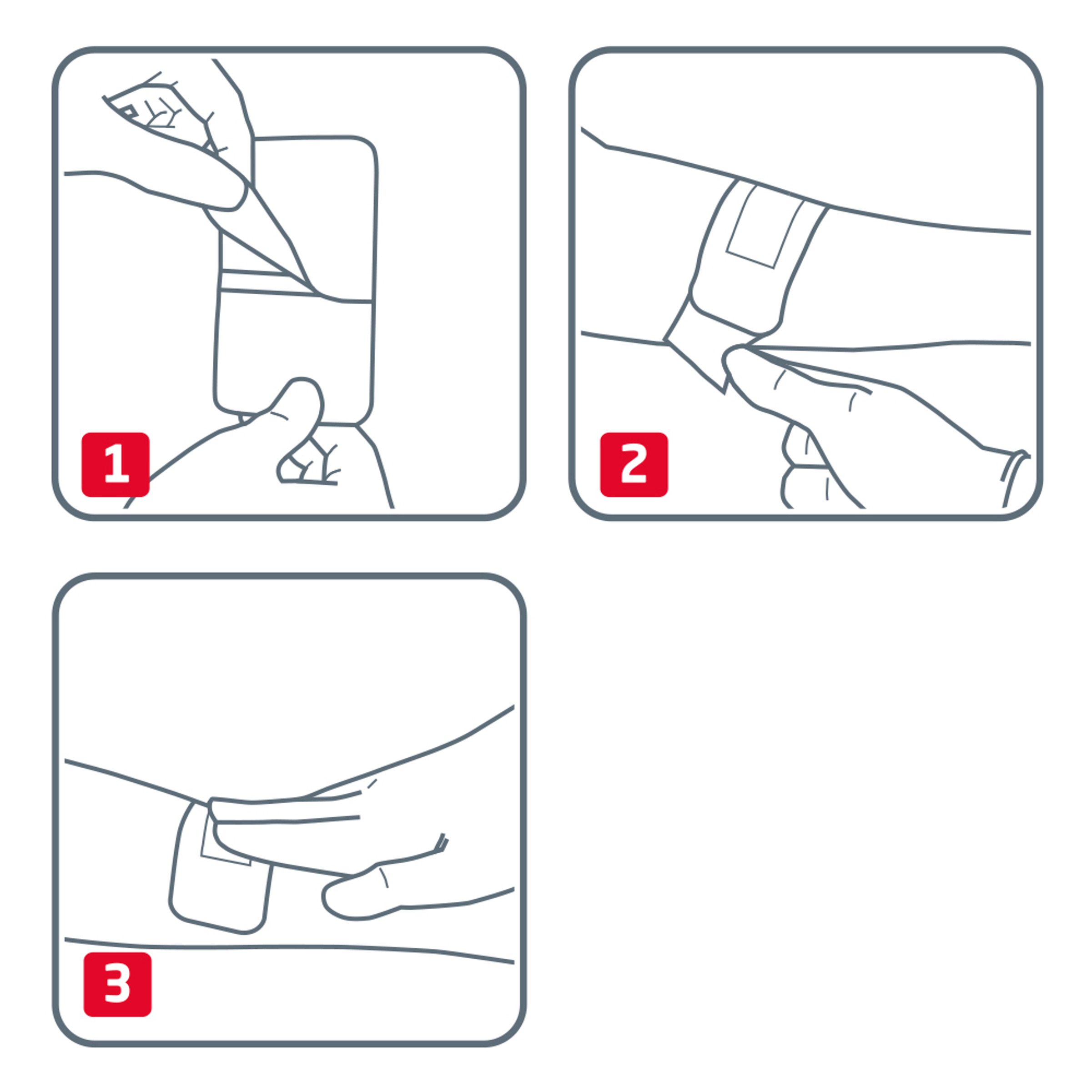 1

2

3